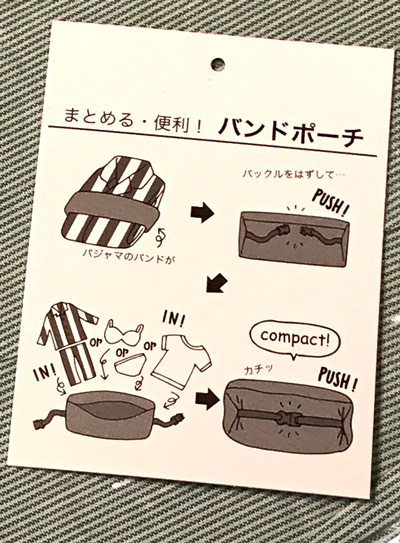 まとめる・便利！ バンドポーチ

パジャマのバンドが

バックルをはずして…

PUSH!

IN!

or

or

or

IN!

compact!

カチッ

PUSH!